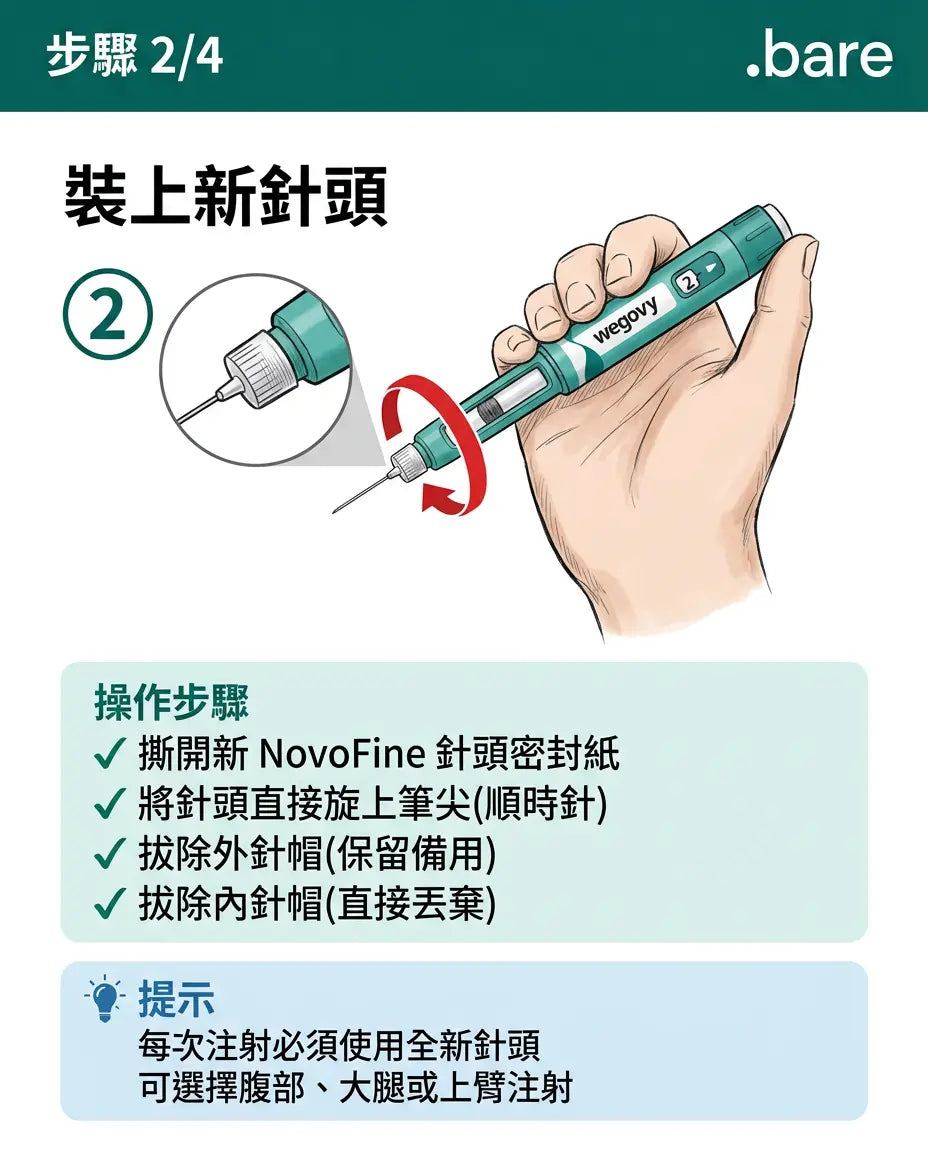 步驟 2/4

.bare

裝上新針頭

②

wegovy

2

操作步驟
✓ 撕開新 NovoFine 針頭密封紙
✓ 將針頭直接旋上筆尖(順時針)
✓ 拔除外針帽(保留備用)
✓ 拔除內針帽(直接丟棄)

提示
每次注射必須使用全新針頭
可選擇腹部、大腿或上臂注射